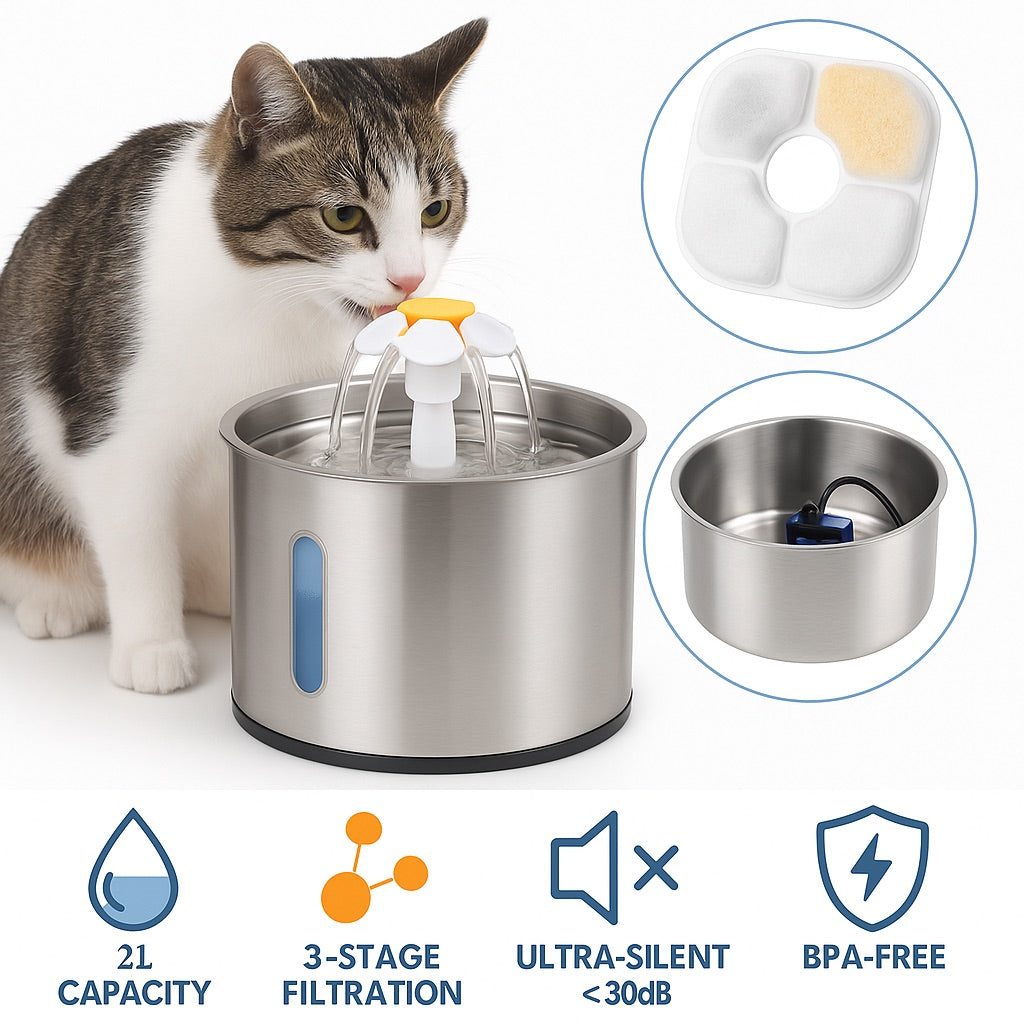 2L CAPACITY

3-STAGE FILTRATION

ULTRA-SILENT <30dB

BPA-FREE