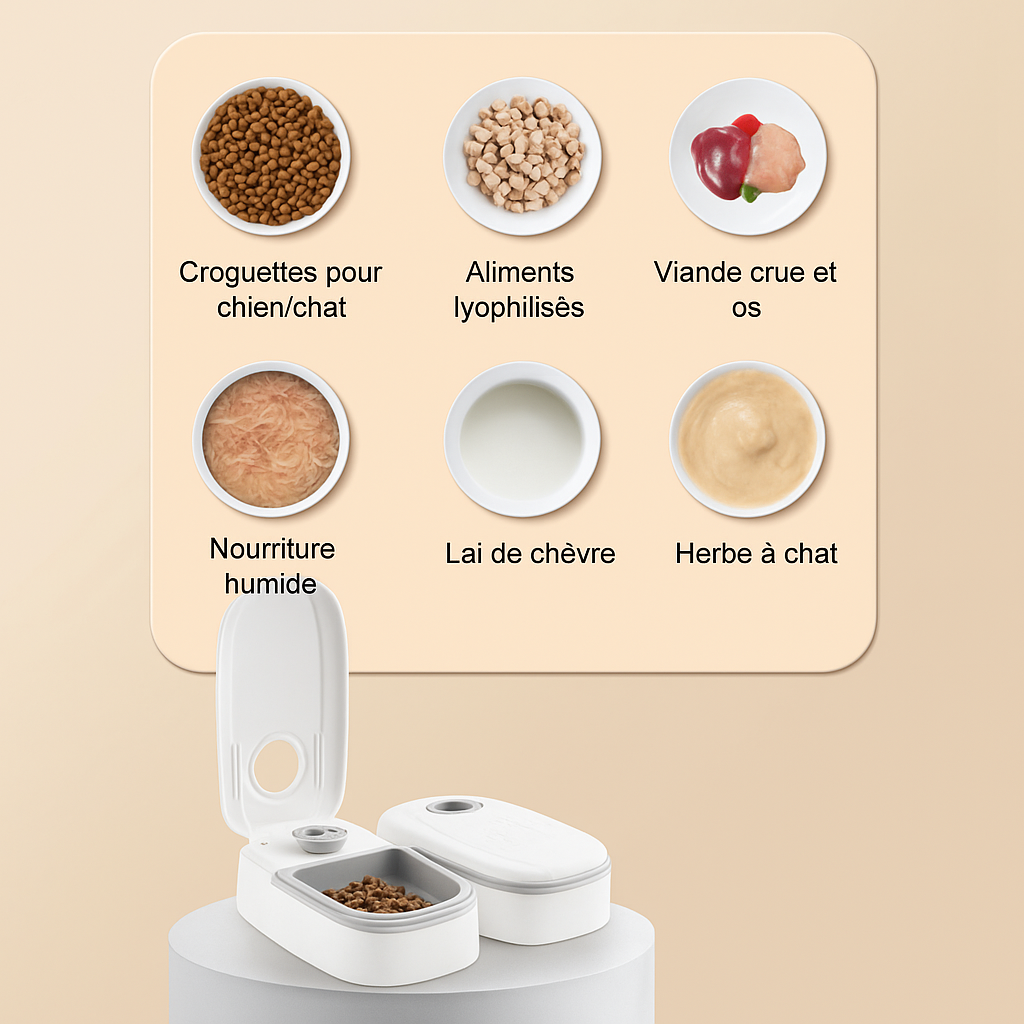 Croguettes pour chien/chat

Aliments lyophilisês

Viande crue et os

Nourriture humide

Lai de chèvre

Herbe à chat